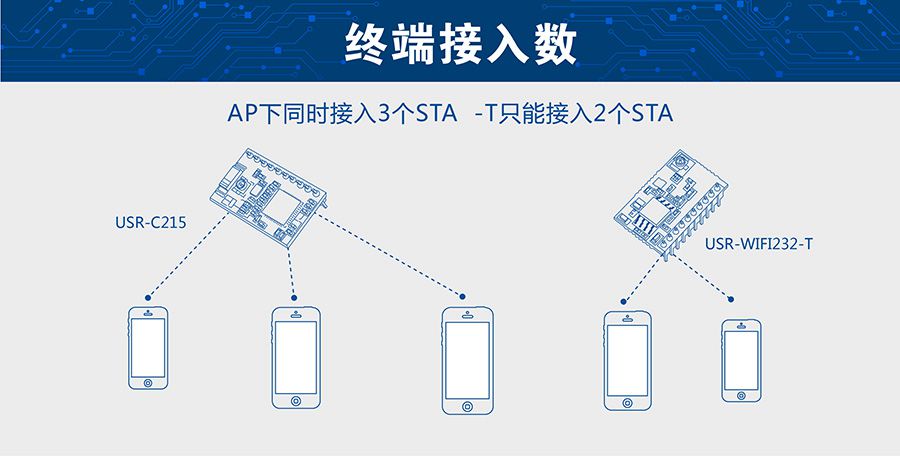 终端接入数

AP下同时接入3个STA -T只能接入2个STA

USR-C215

USR-WIFI232-T