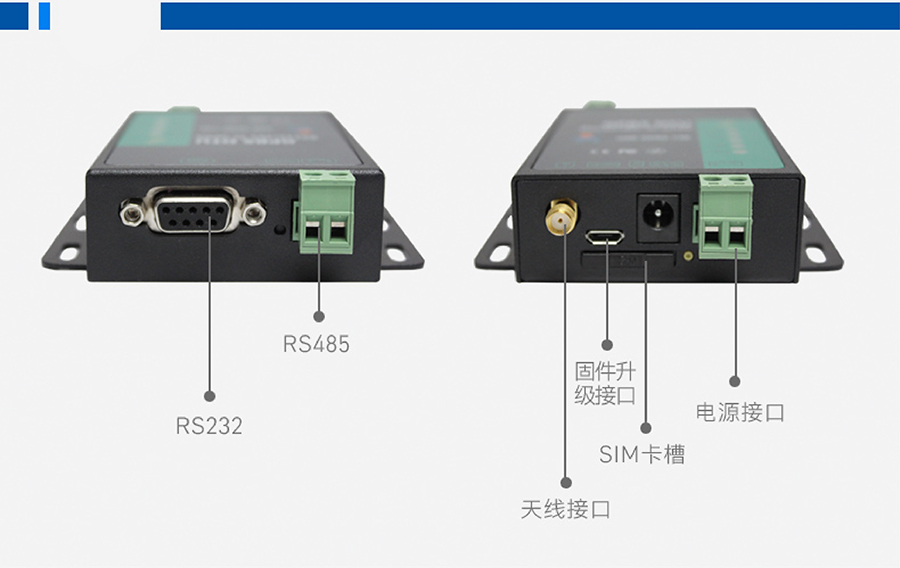 RS485

RS232

固件升级接口

电源接口

SIM卡槽

天线接口